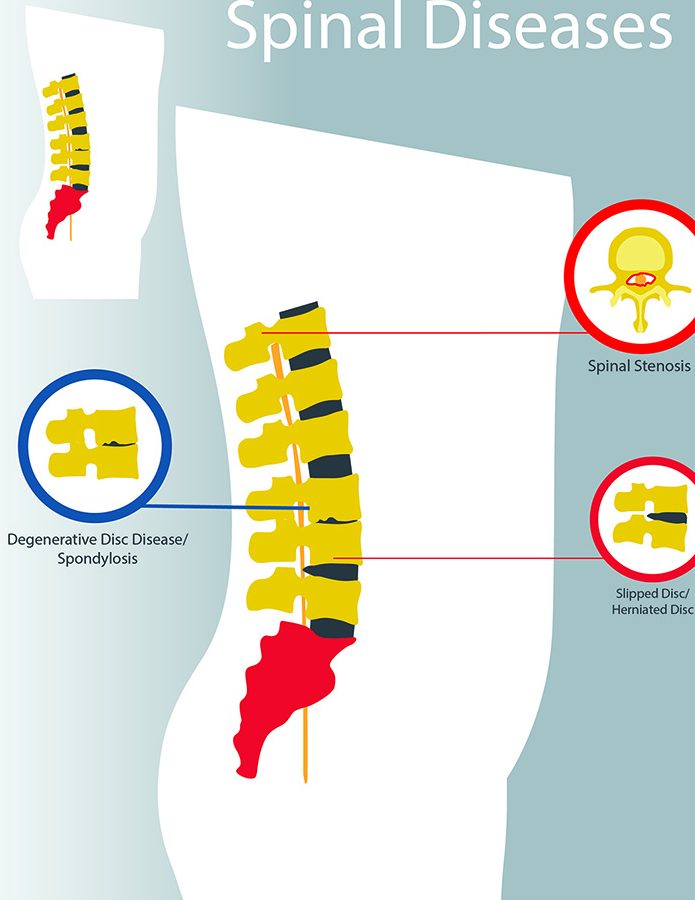 Spinal Diseases

Spinal Stenosis

Degenerative Disc Disease/ Spondylosis

Slipped Disc/ Herniated Disc